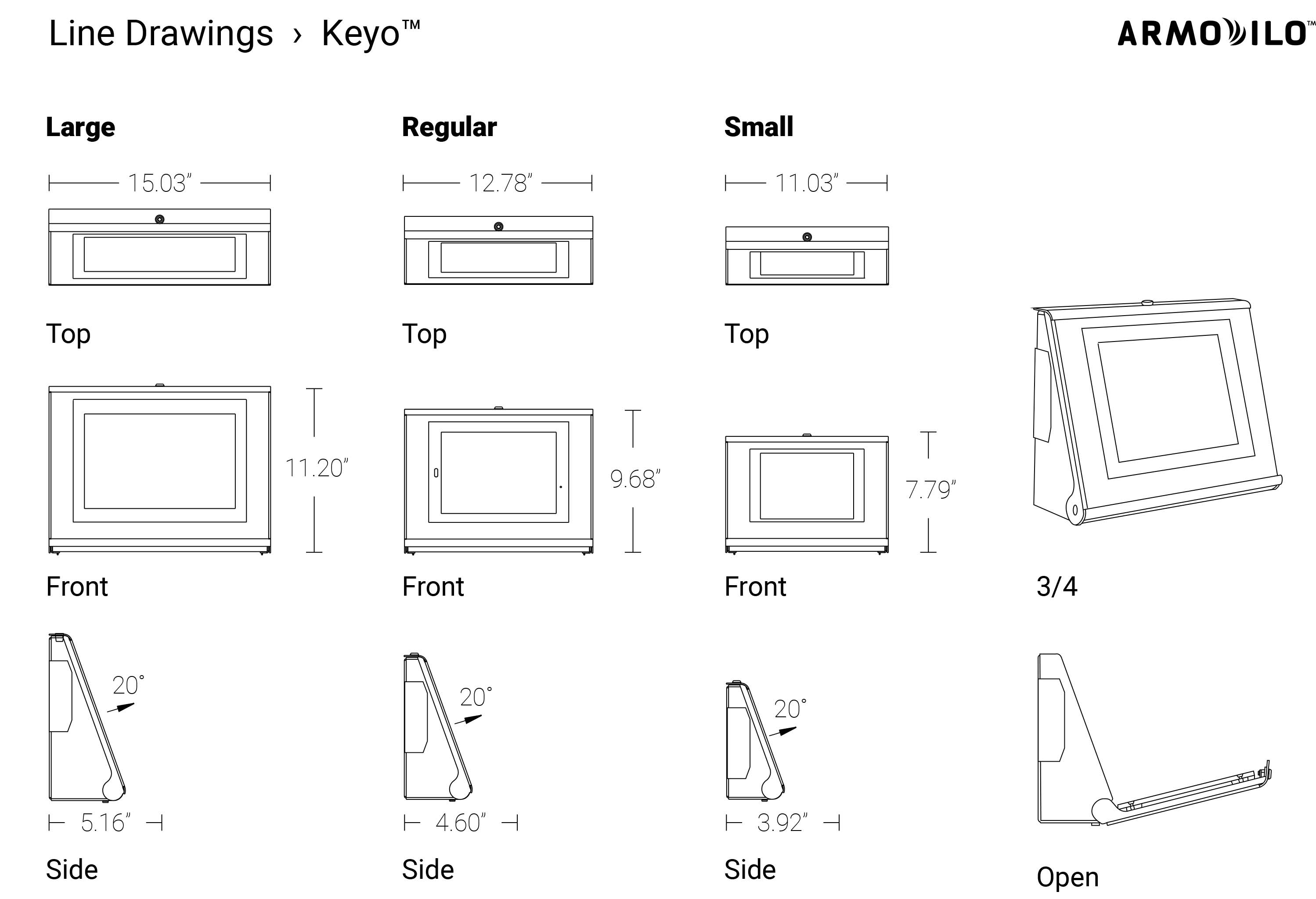 Line Drawings › Keyo™

ARMODILO™

Large

15.03"

Top

11.20"

Front

20°

5.16"

Side

Regular

12.78"

Top

9.68"

Front

20°

4.60"

Side

Small

11.03"

Top

7.79"

Front

20°

3.92"

Side

3/4

Open